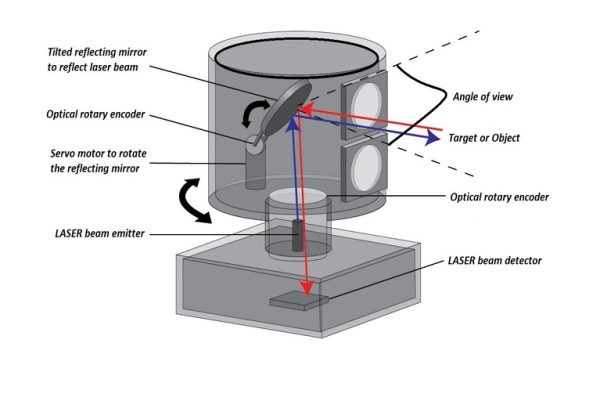 Tilted reflecting mirror to reflect laser beam

Optical rotary encoder

Servo motor to rotate the reflecting mirror

LASER beam emitter

Angle of view

Target or Object

Optical rotary encoder

LASER beam detector